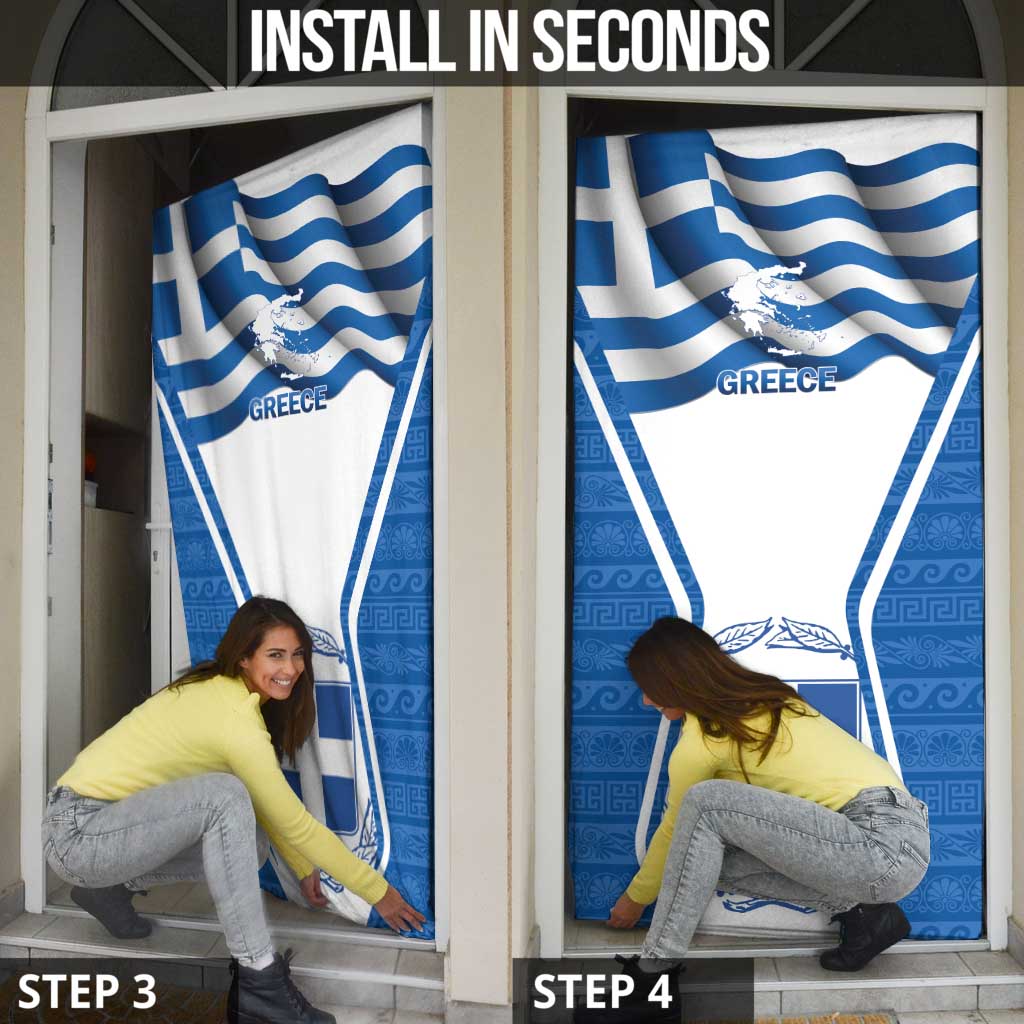 INSTALL IN SECONDS

GREECE

GREECE

STEP 3

STEP 4