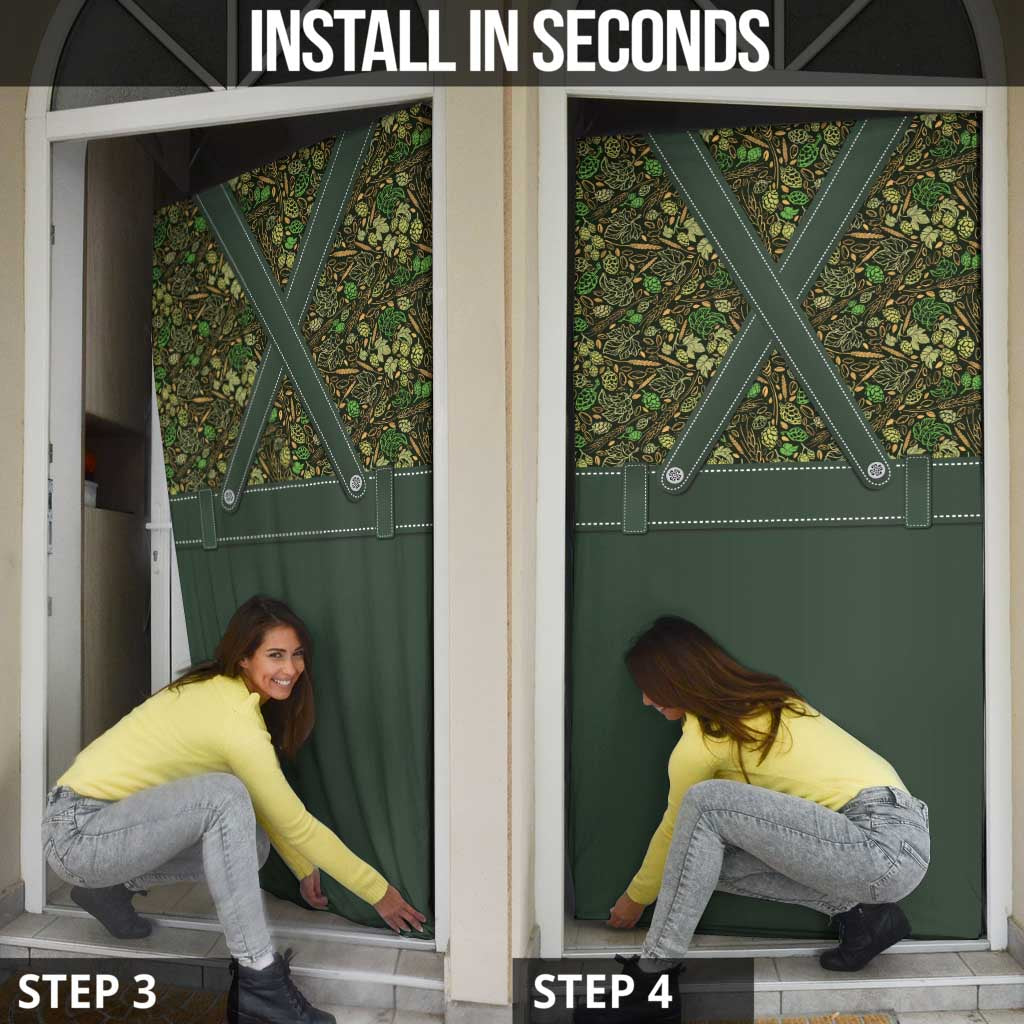 INSTALL IN SECONDS

STEP 3

STEP 4