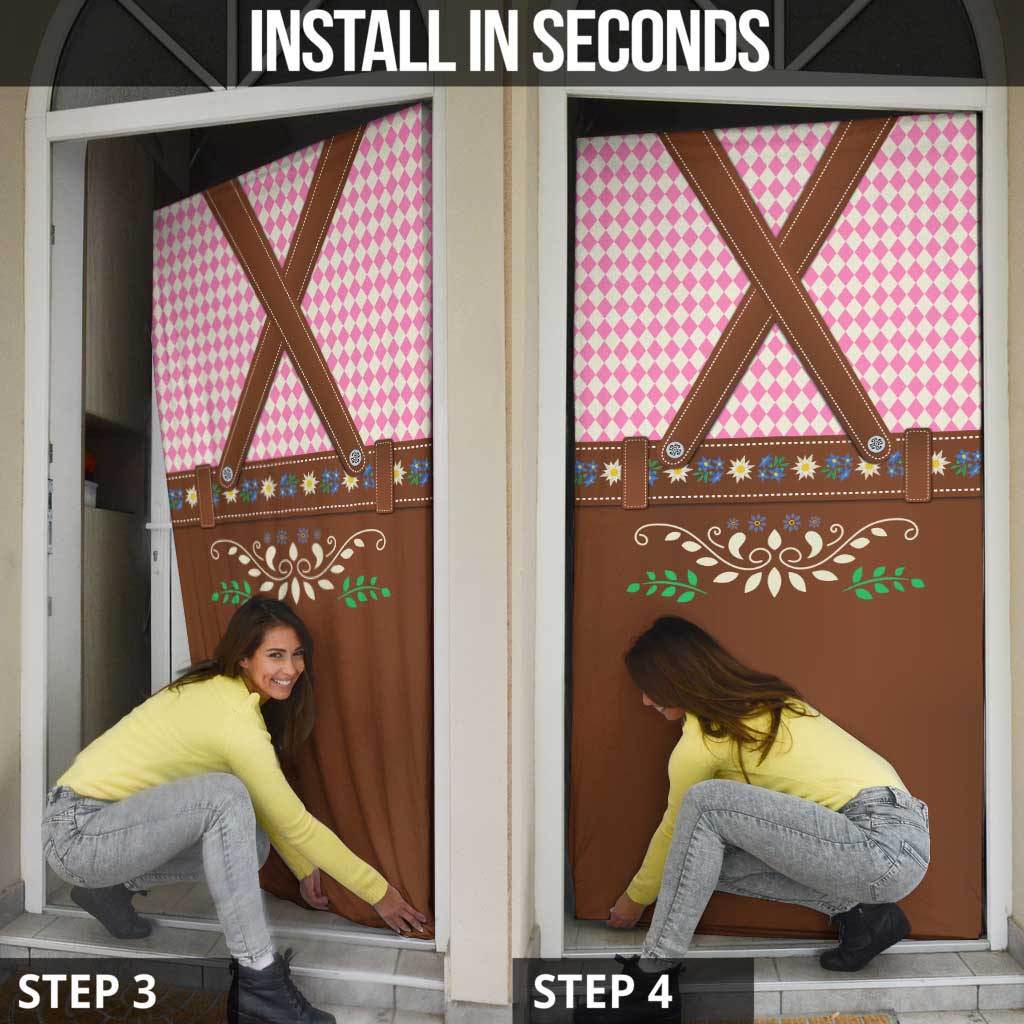 INSTALL IN SECONDS

STEP 3

STEP 4