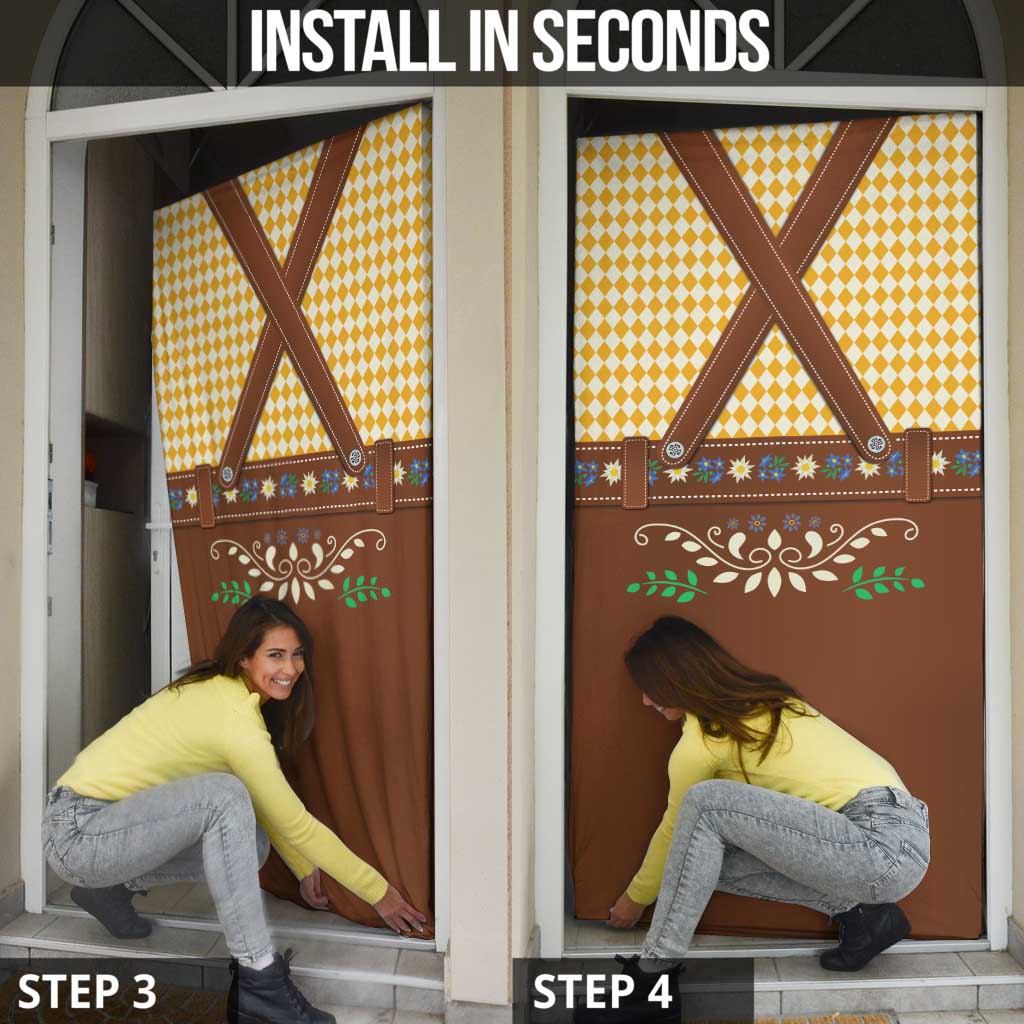 INSTALL IN SECONDS

STEP 3

STEP 4