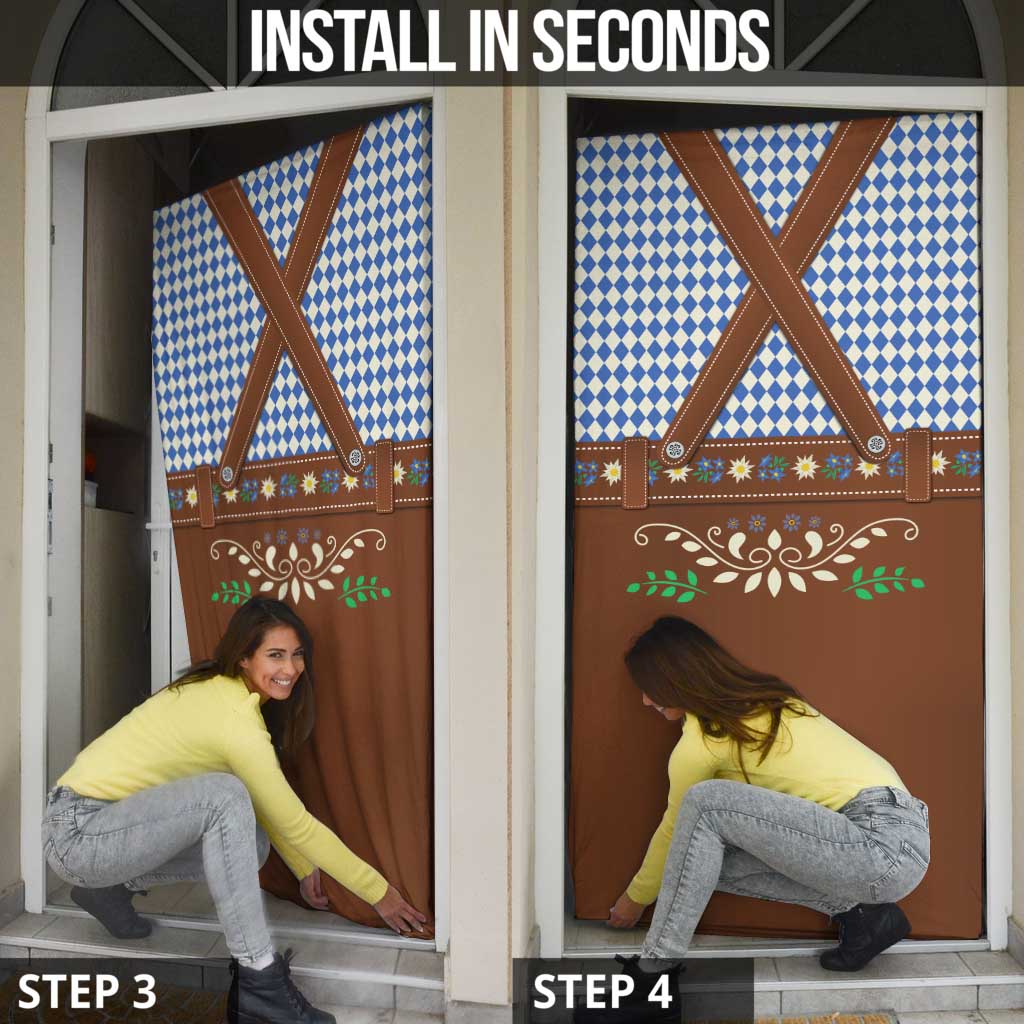 INSTALL IN SECONDS

STEP 3

STEP 4