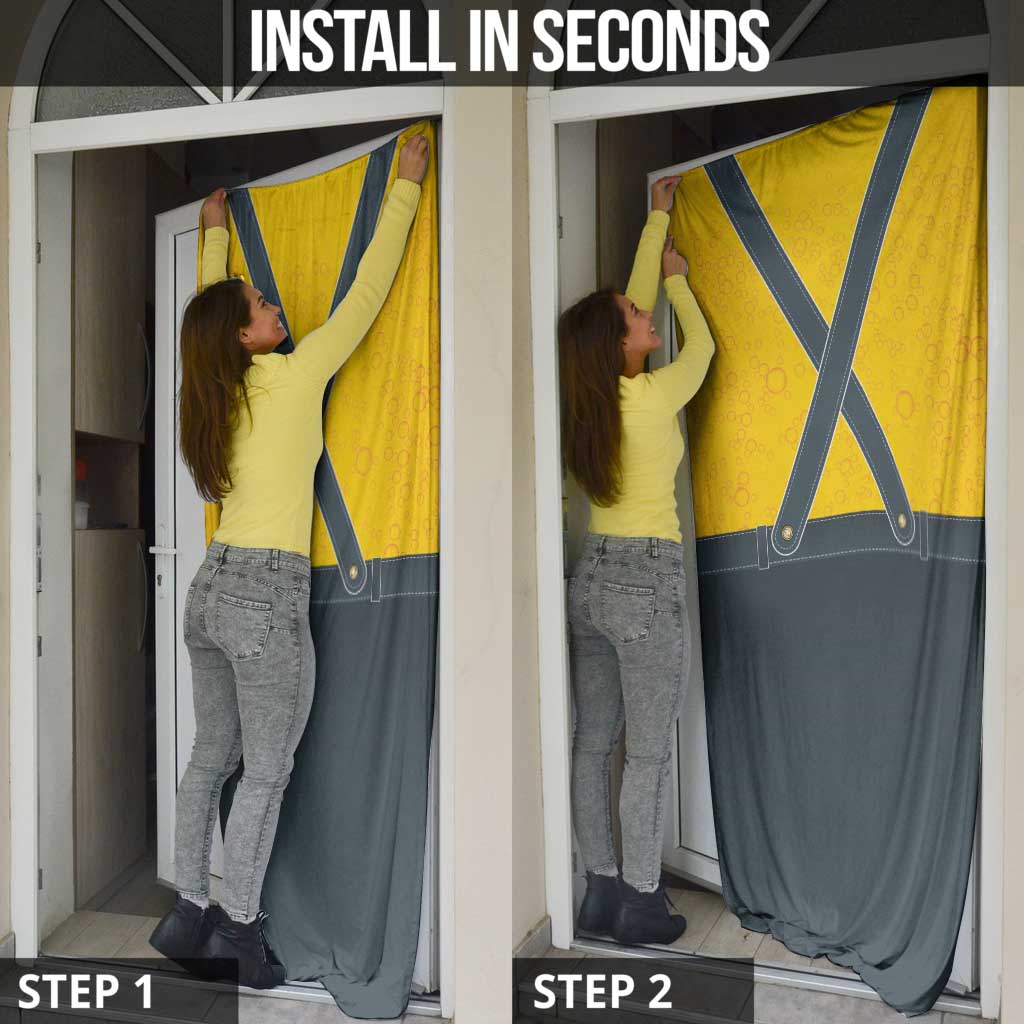 INSTALL IN SECONDS

STEP 1

STEP 2