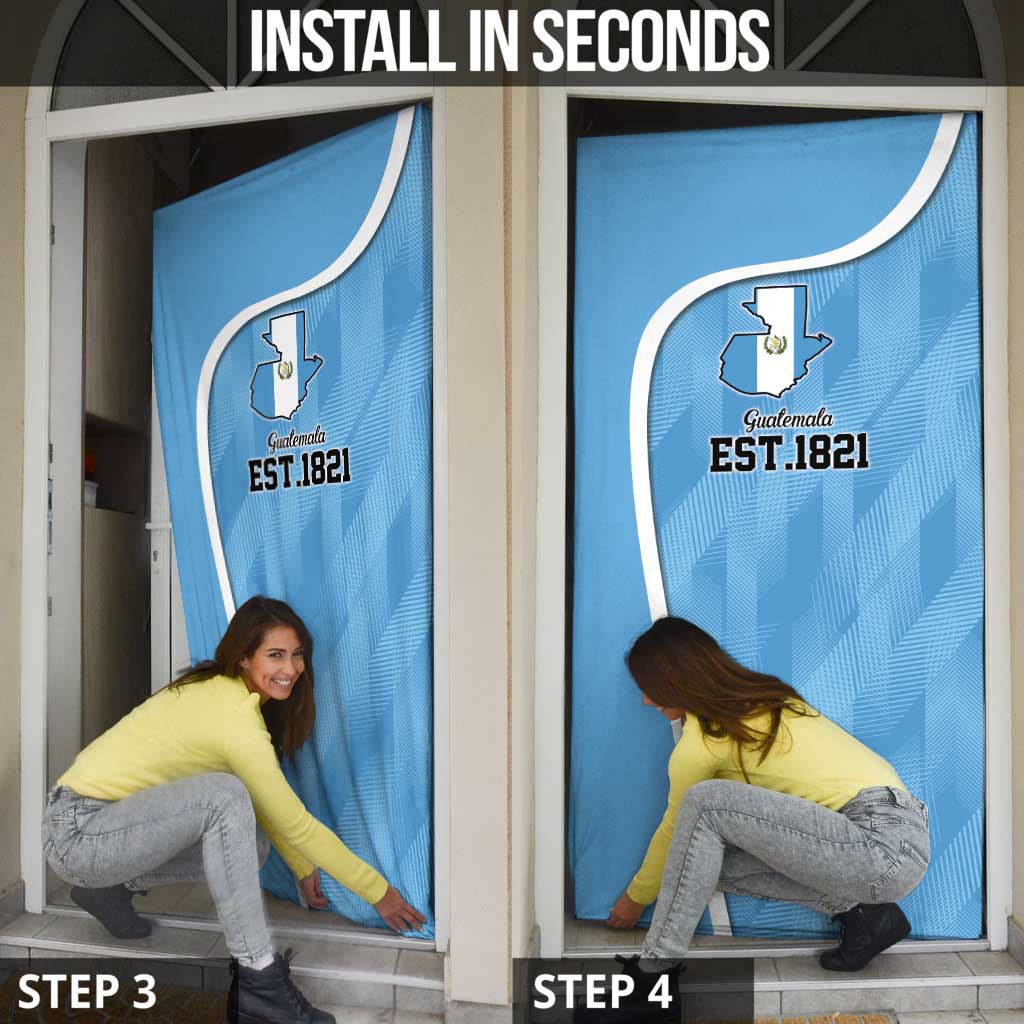 INSTALL IN SECONDS

Guatemala
EST.1821

Guatemala
EST.1821

STEP 3

STEP 4