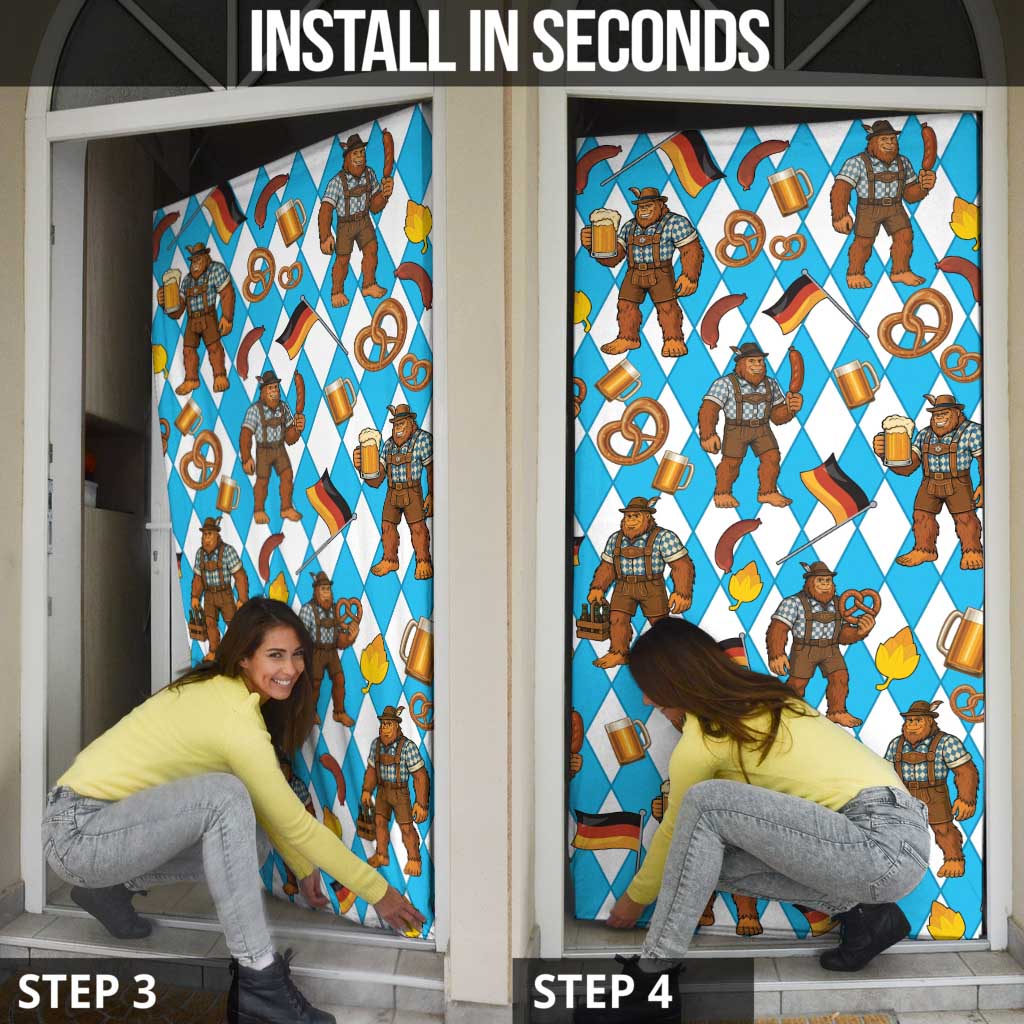 INSTALL IN SECONDS

STEP 3

STEP 4