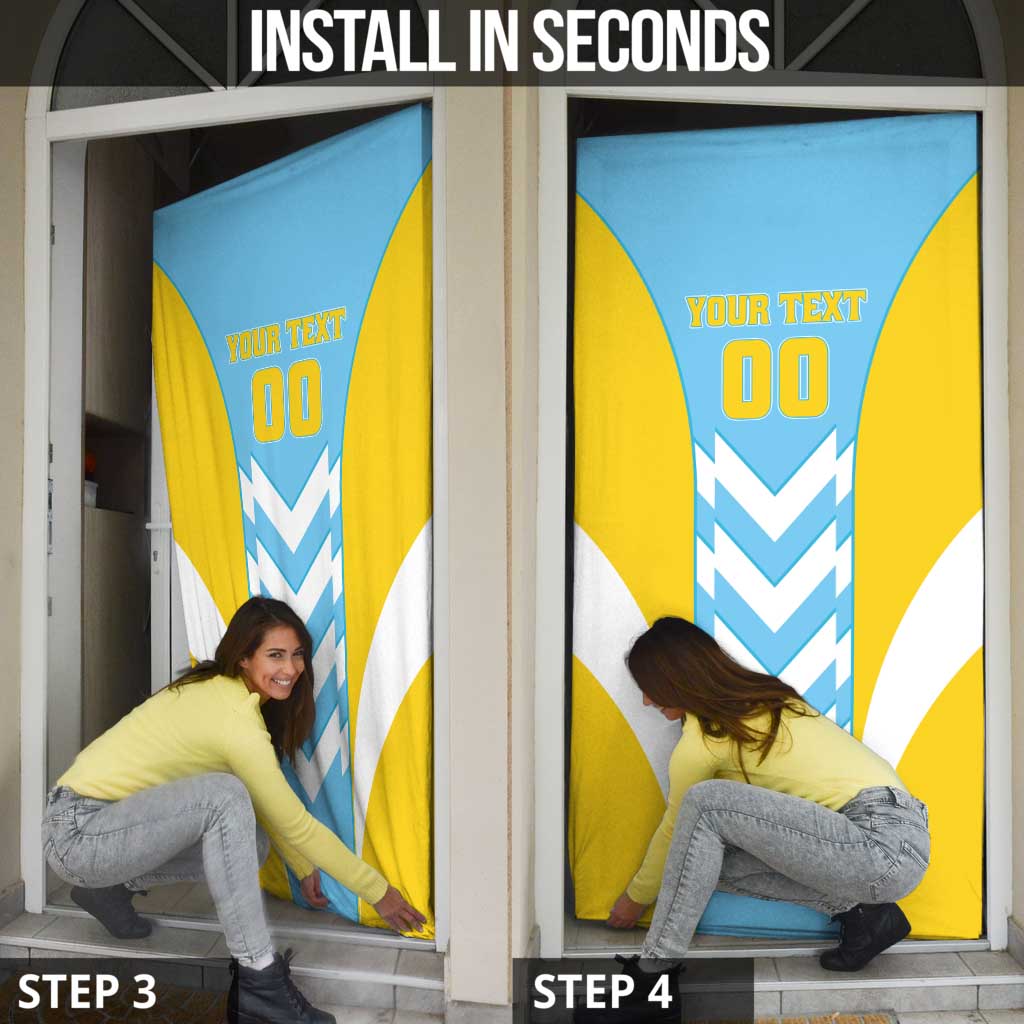 INSTALL IN SECONDS

YOUR TEXT
00

YOUR TEXT
00

STEP 3

STEP 4