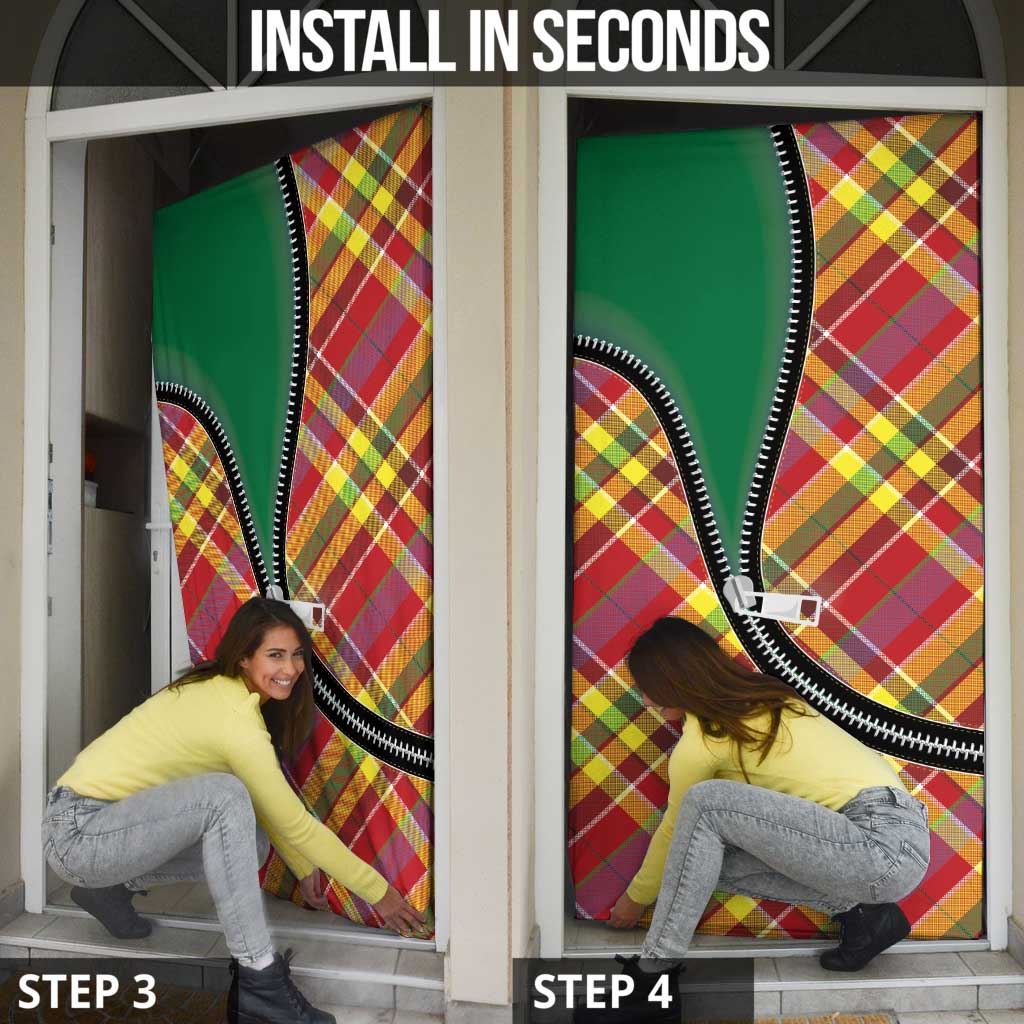 INSTALL IN SECONDS

STEP 3

STEP 4