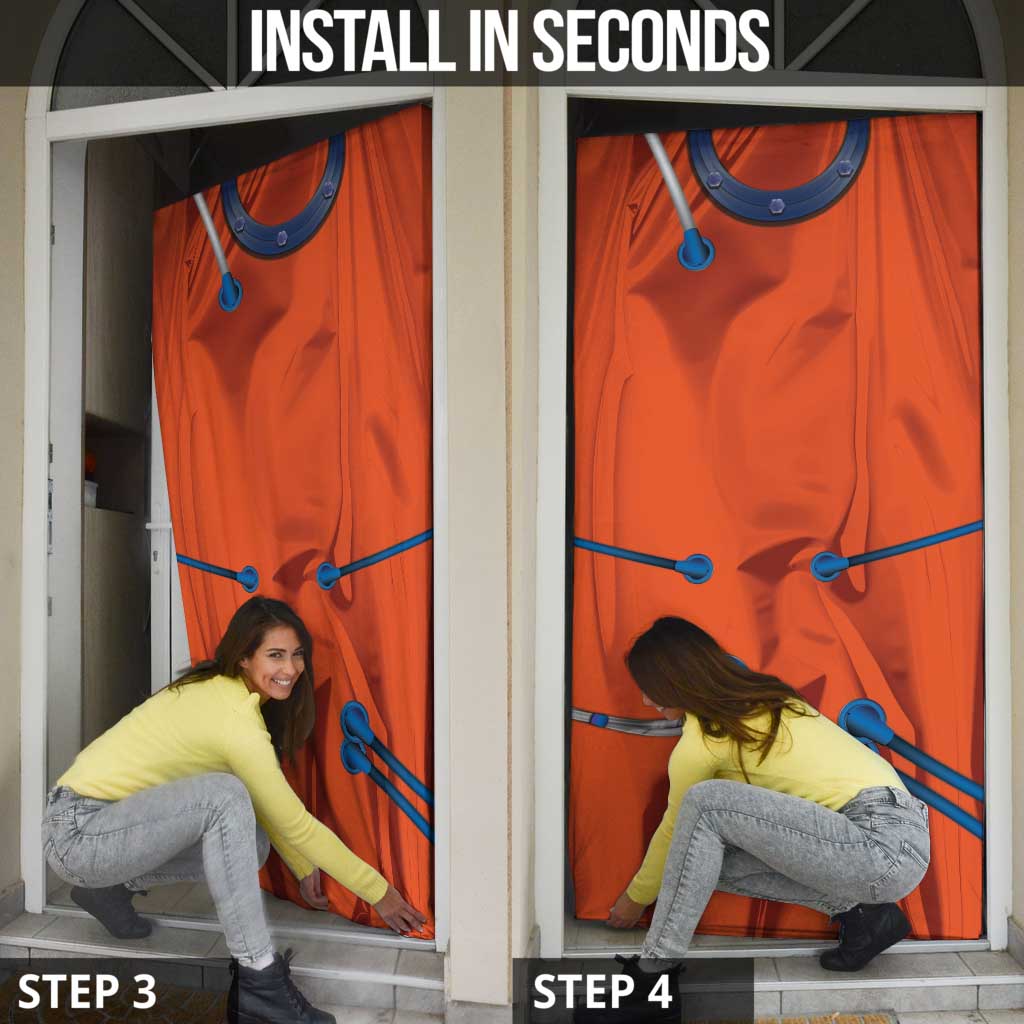 INSTALL IN SECONDS

STEP 3

STEP 4