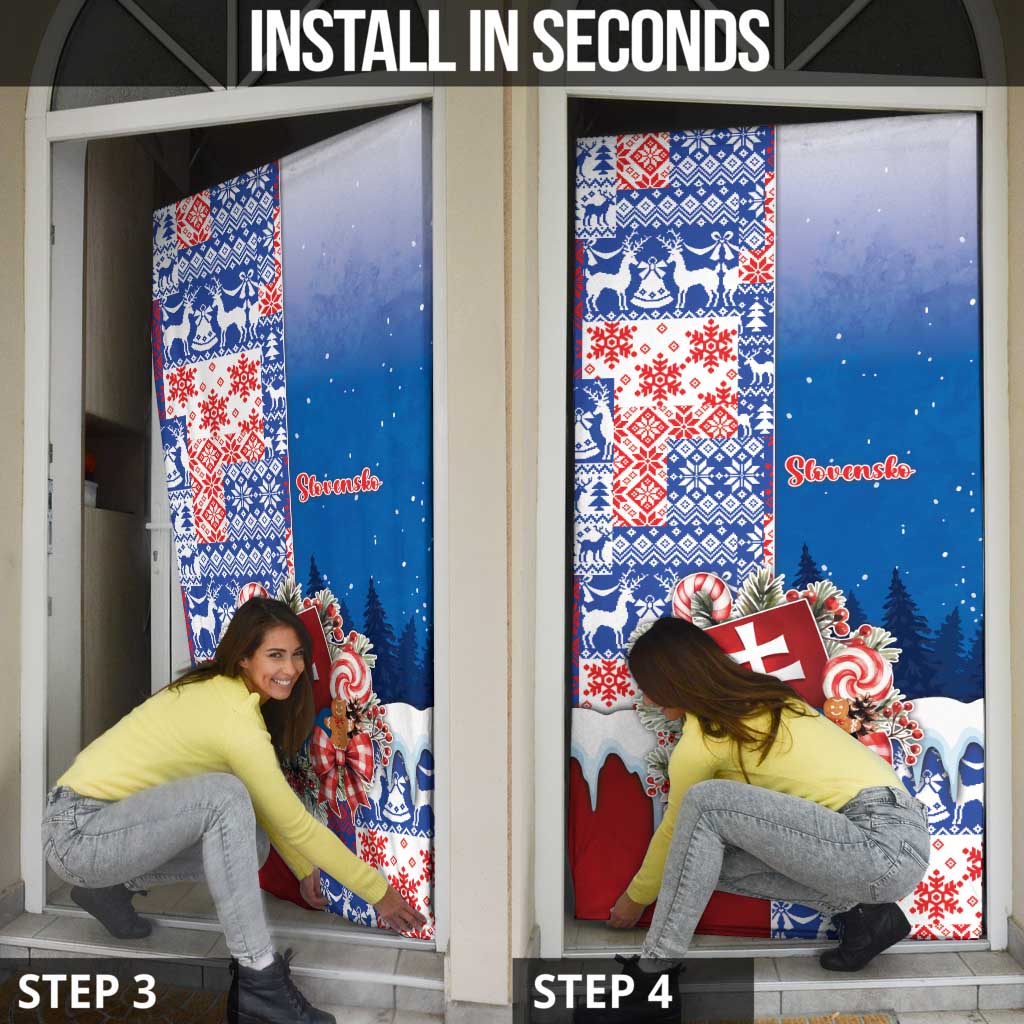 INSTALL IN SECONDS

Slovensko

Slovensko

STEP 3

STEP 4