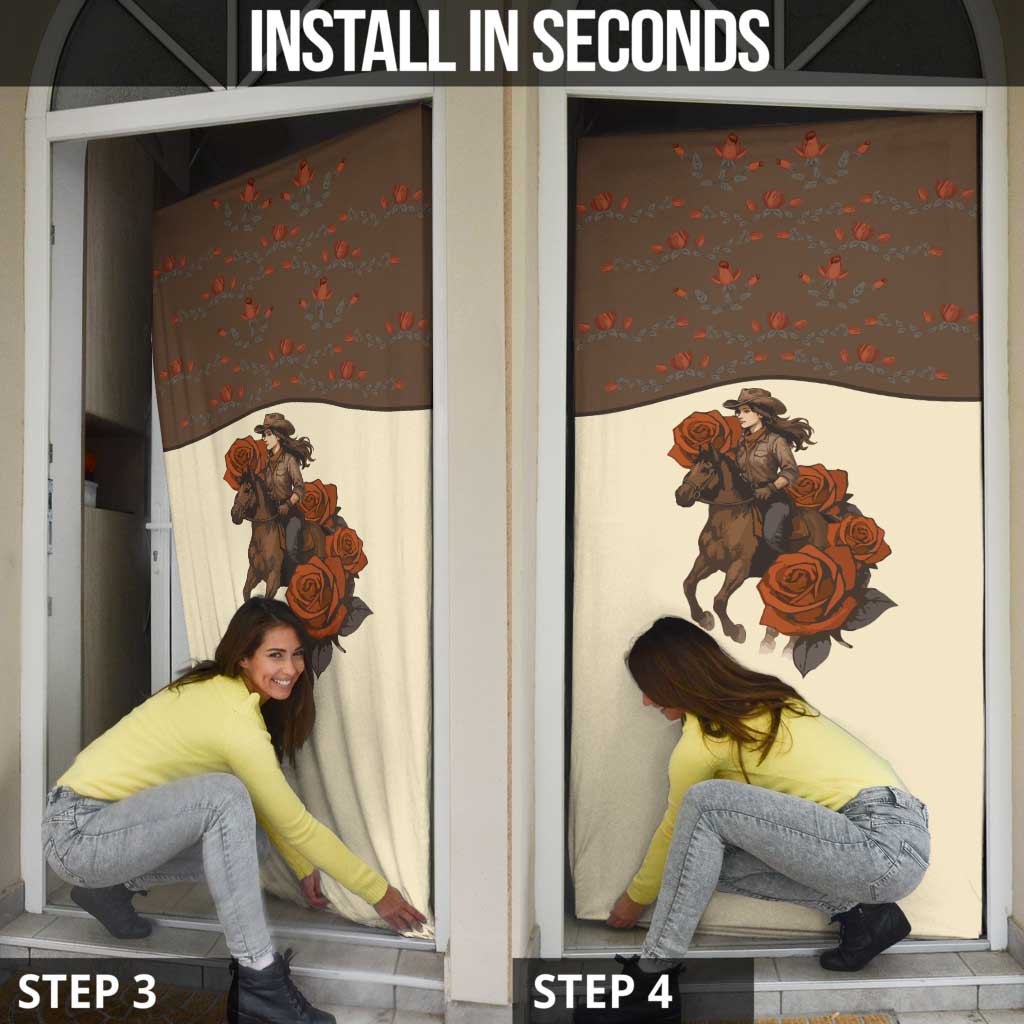 INSTALL IN SECONDS

STEP 3

STEP 4